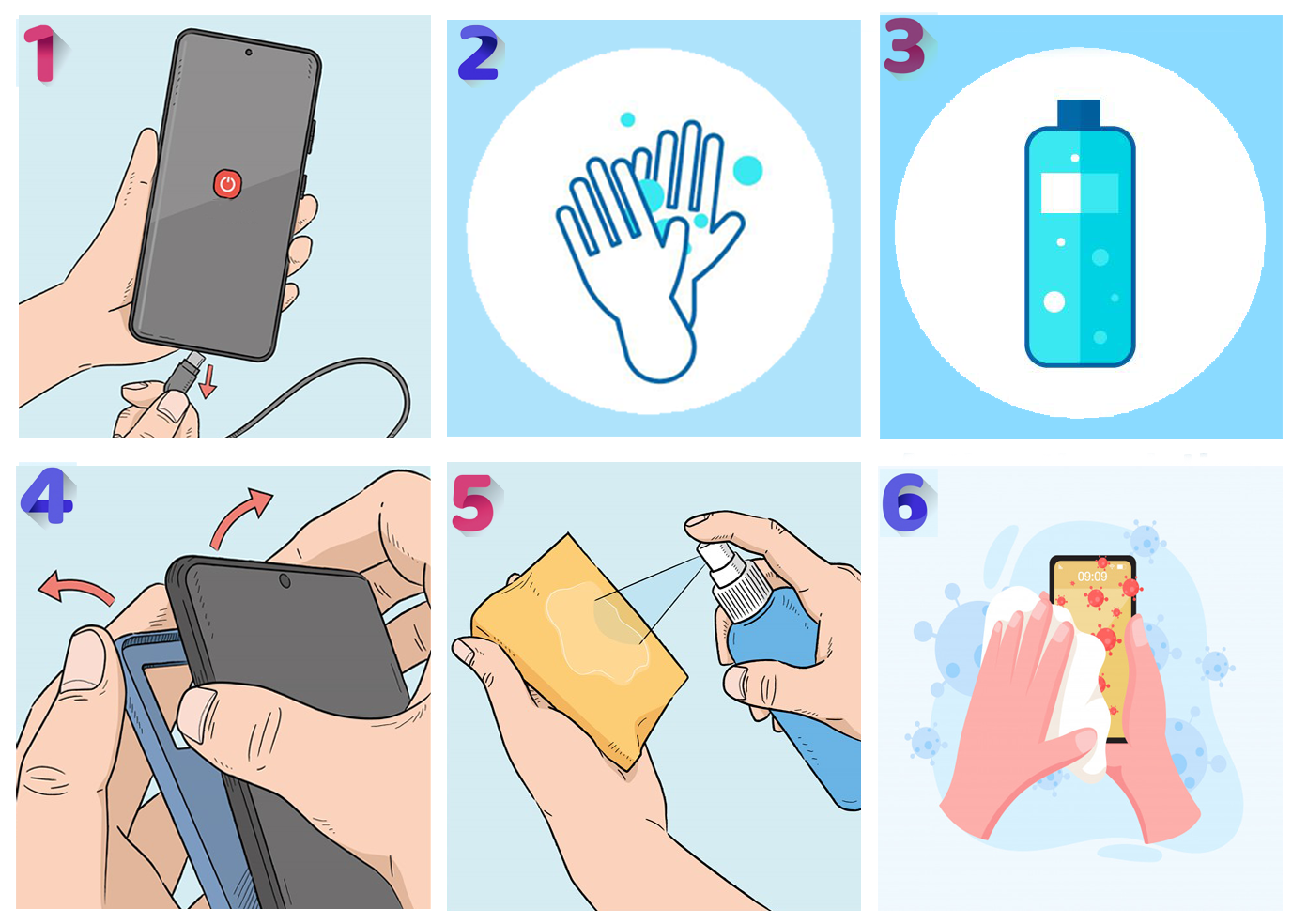 1

2

3

4

5

6

09:09