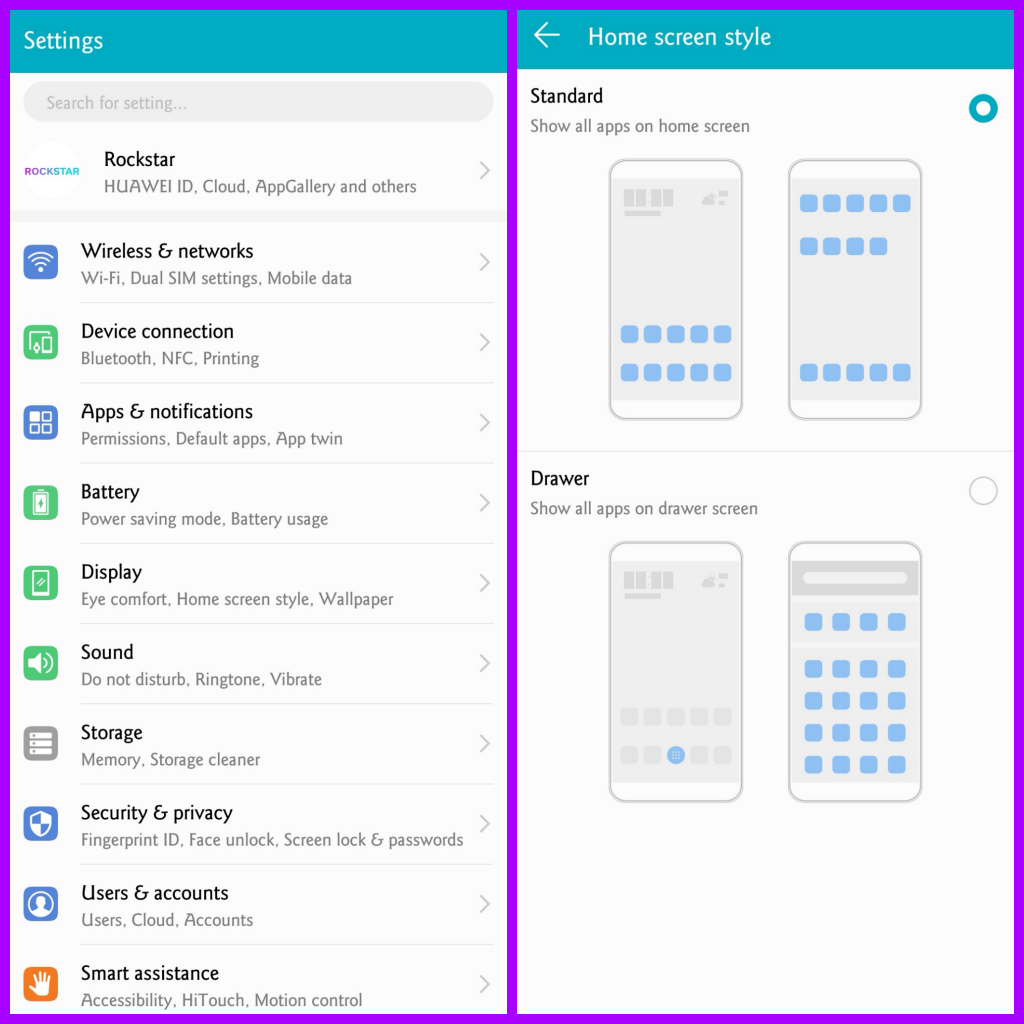 Settings

Search for setting...

ROCKSTAR

Rockstar
HUAWEI ID, Cloud, AppGallery and others

Wireless & networks
Wi-Fi, Dual SIM settings, Mobile data

Device connection
Bluetooth, NFC, Printing

Apps & notifications
Permissions, Default apps, App twin

Battery
Power saving mode, Battery usage

Display
Eye comfort, Home screen style, Wallpaper

Sound
Do not disturb, Ringtone, Vibrate

Storage
Memory, Storage cleaner

Security & privacy
Fingerprint ID, Face unlock, Screen lock & passwords

Users & accounts
Users, Cloud, Accounts

Smart assistance
Accessibility, HiTouch, Motion control

Home screen style

Standard
Show all apps on home screen

Drawer
Show all apps on drawer screen