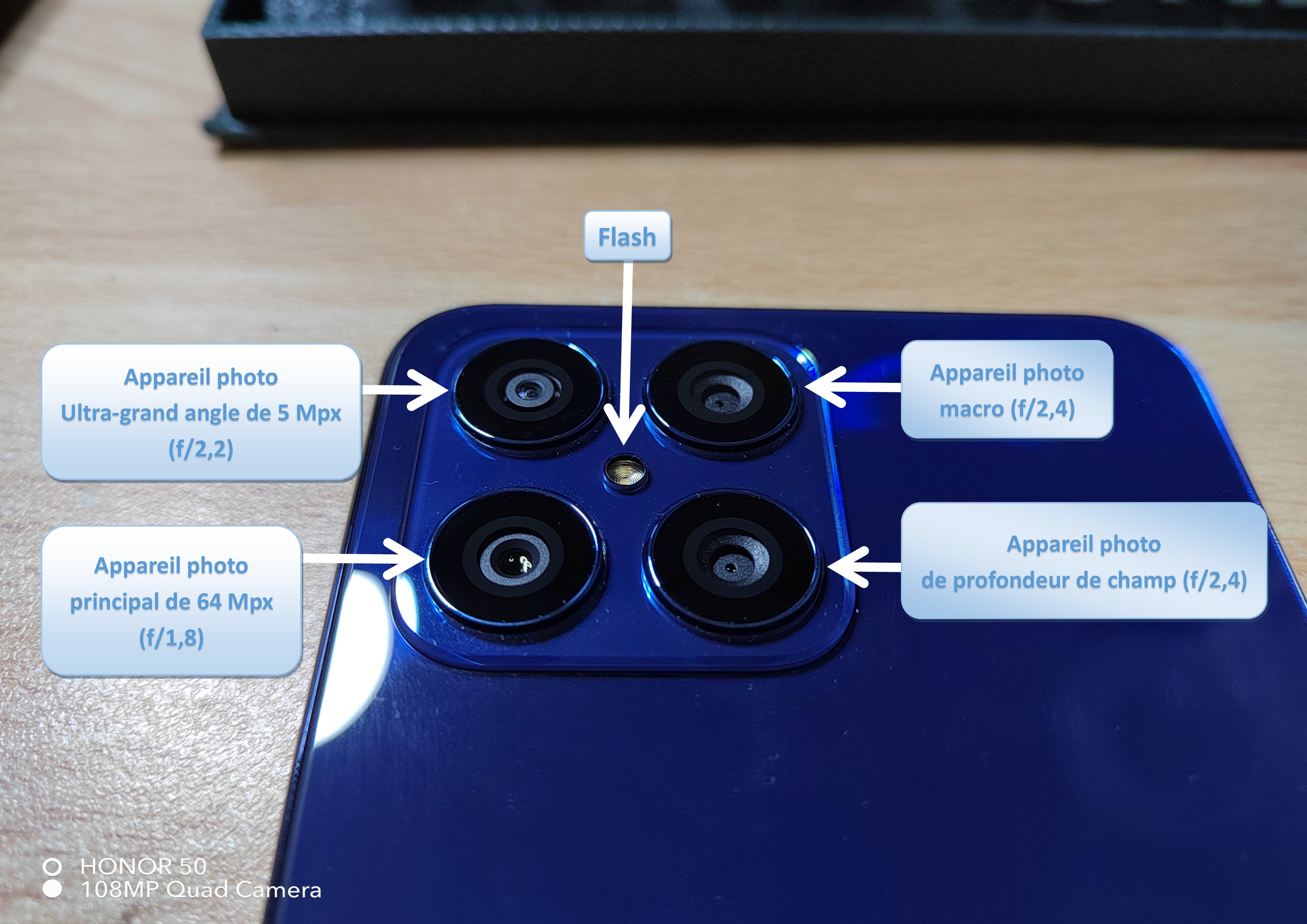 Flash

Appareil photo Ultra-grand angle de 5 Mpx (f/2,2)

Appareil photo macro (f/2,4)

Appareil photo principal de 64 Mpx (f/1,8)

Appareil photo de profondeur de champ (f/2,4)

HONOR 50
108MP Quad Camera