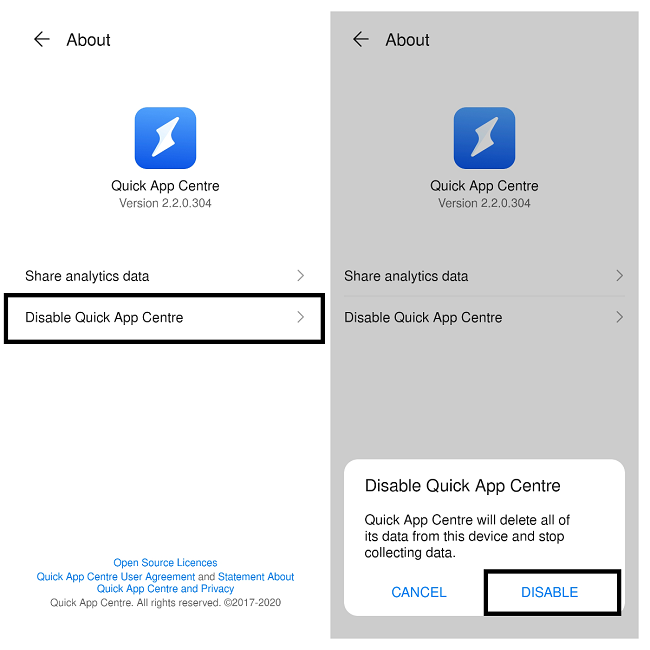 About

Quick App Centre
Version 2.2.0.304

Share analytics data

Disable Quick App Centre

Open Source Licences
Quick App Centre User Agreement and Statement About Quick App Centre and Privacy
Quick App Centre. All rights reserved. ©2017-2020

About

Quick App Centre
Version 2.2.0.304

Share analytics data

Disable Quick App Centre

Disable Quick App Centre

Quick App Centre will delete all of its data from this device and stop collecting data.

CANCEL DISABLE