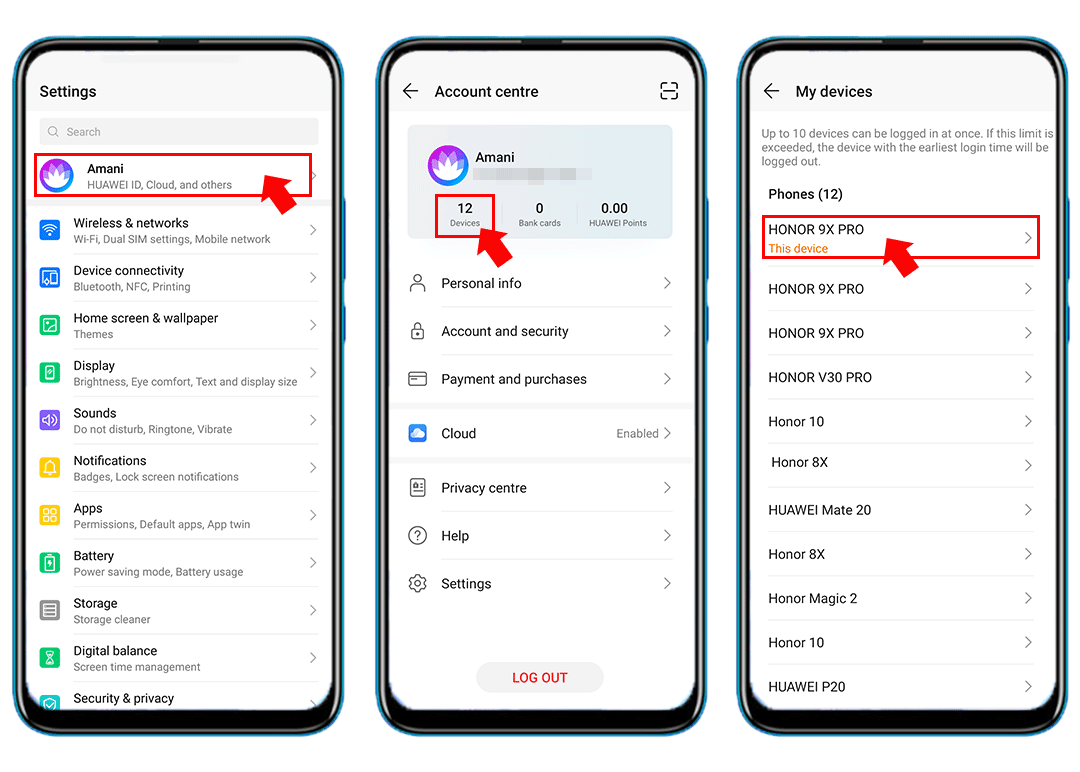 Settings

Search

Amani
HUAWEI ID, Cloud, and others

Wireless & networks
Wi-Fi, Dual SIM settings, Mobile network

Device connectivity
Bluetooth, NFC, Printing

Home screen & wallpaper
Themes

Display
Brightness, Eye comfort, Text and display size

Sounds
Do not disturb, Ringtone, Vibrate

Notifications
Badges, Lock screen notifications

Apps
Permissions, Default apps, App twin

Battery
Power saving mode, Battery usage

Storage
Storage cleaner

Digital balance
Screen time management

Security & privacy

Account centre

Amani

12
Devices

0
Bank cards

0.00
HUAWEI Points

Personal info

Account and security

Payment and purchases

Cloud
Enabled

Privacy centre

Help

Settings

LOG OUT

My devices

Up to 10 devices can be logged in at once. If this limit is exceeded, the device with the earliest login time will be logged out.

Phones (12)

HONOR 9X PRO
This device

HONOR 9X PRO

HONOR 9X PRO

HONOR V30 PRO

Honor 10

Honor 8X

HUAWEI Mate 20

Honor 8X

Honor Magic 2

Honor 10

HUAWEI P20