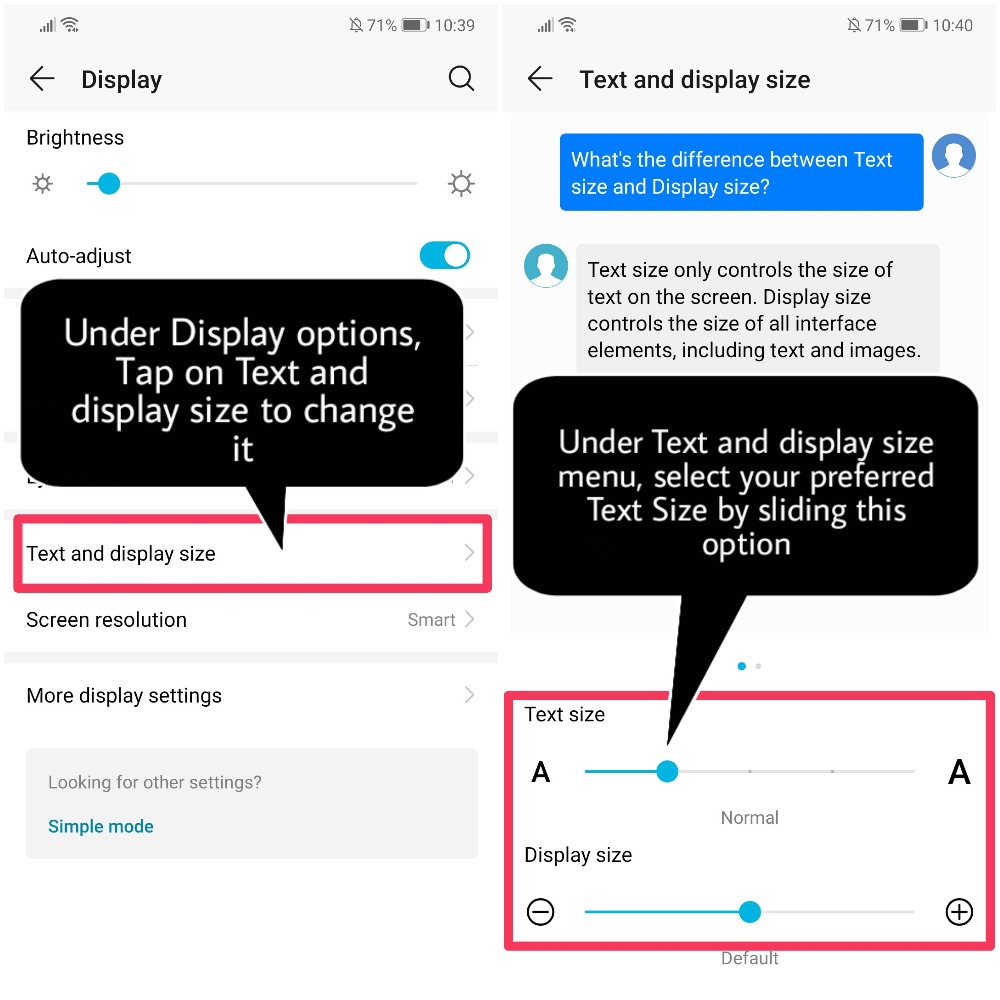 71% 10:39

Display

Brightness

Auto-adjust

Under Display options, Tap on Text and display size to change it

Text and display size

Screen resolution Smart

More display settings

Looking for other settings?

Simple mode

71% 10:40

Text and display size

What's the difference between Text size and Display size?

Text size only controls the size of text on the screen. Display size controls the size of all interface elements, including text and images.

Under Text and display size menu, select your preferred Text Size by sliding this option

Text size

A A

Normal

Display size

Default